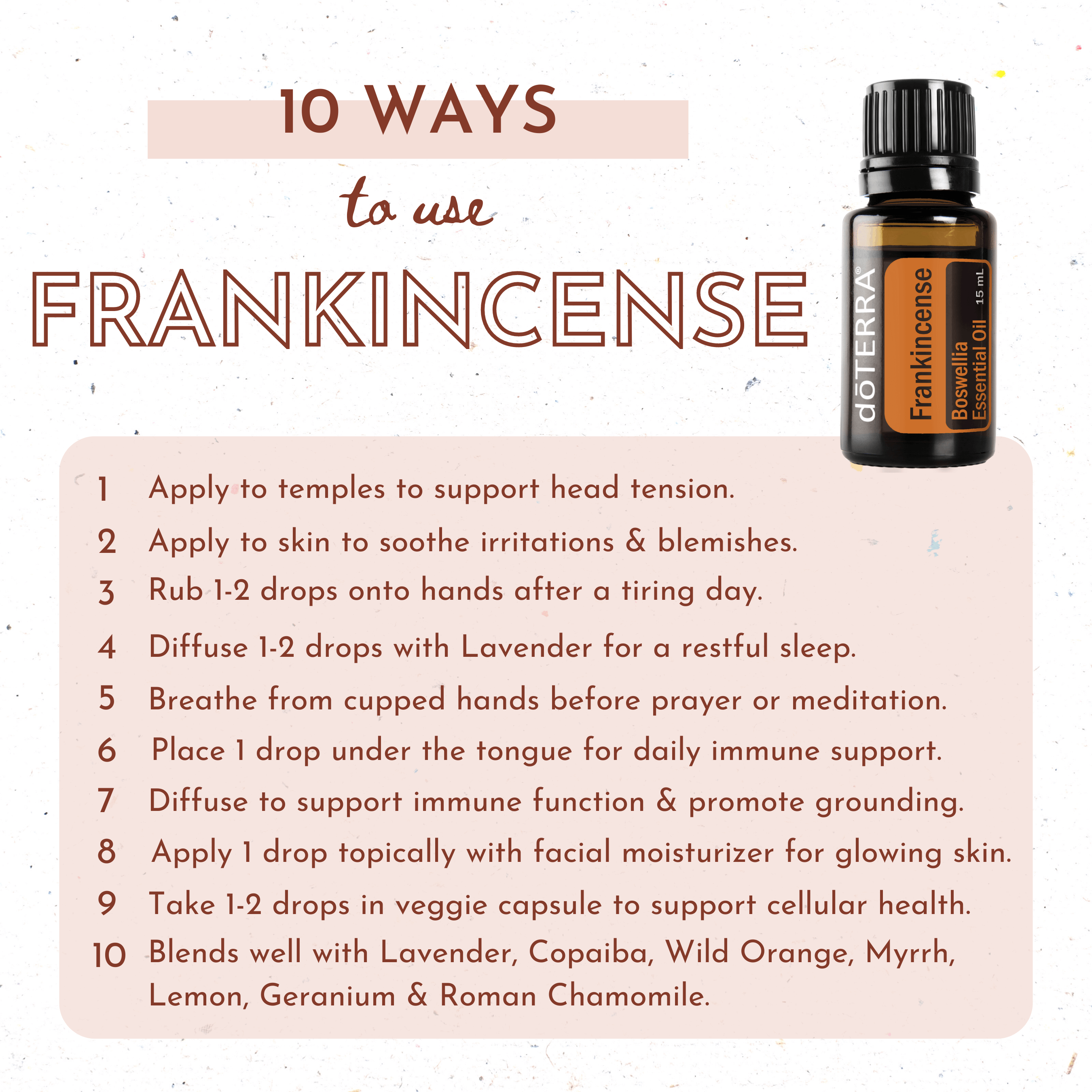 10 WAYS
to use
FRANKINCENSE

dōTERRA®
Frankincense
Boswellia
Essential Oil
15 mL

1 Apply to temples to support head tension.
2 Apply to skin to soothe irritations & blemishes.
3 Rub 1-2 drops onto hands after a tiring day.
4 Diffuse 1-2 drops with Lavender for a restful sleep.
5 Breathe from cupped hands before prayer or meditation.
6 Place 1 drop under the tongue for daily immune support.
7 Diffuse to support immune function & promote grounding.
8 Apply 1 drop topically with facial moisturizer for glowing skin.
9 Take 1-2 drops in veggie capsule to support cellular health.
10 Blends well with Lavender, Copaiba, Wild Orange, Myrrh, Lemon, Geranium & Roman Chamomile.