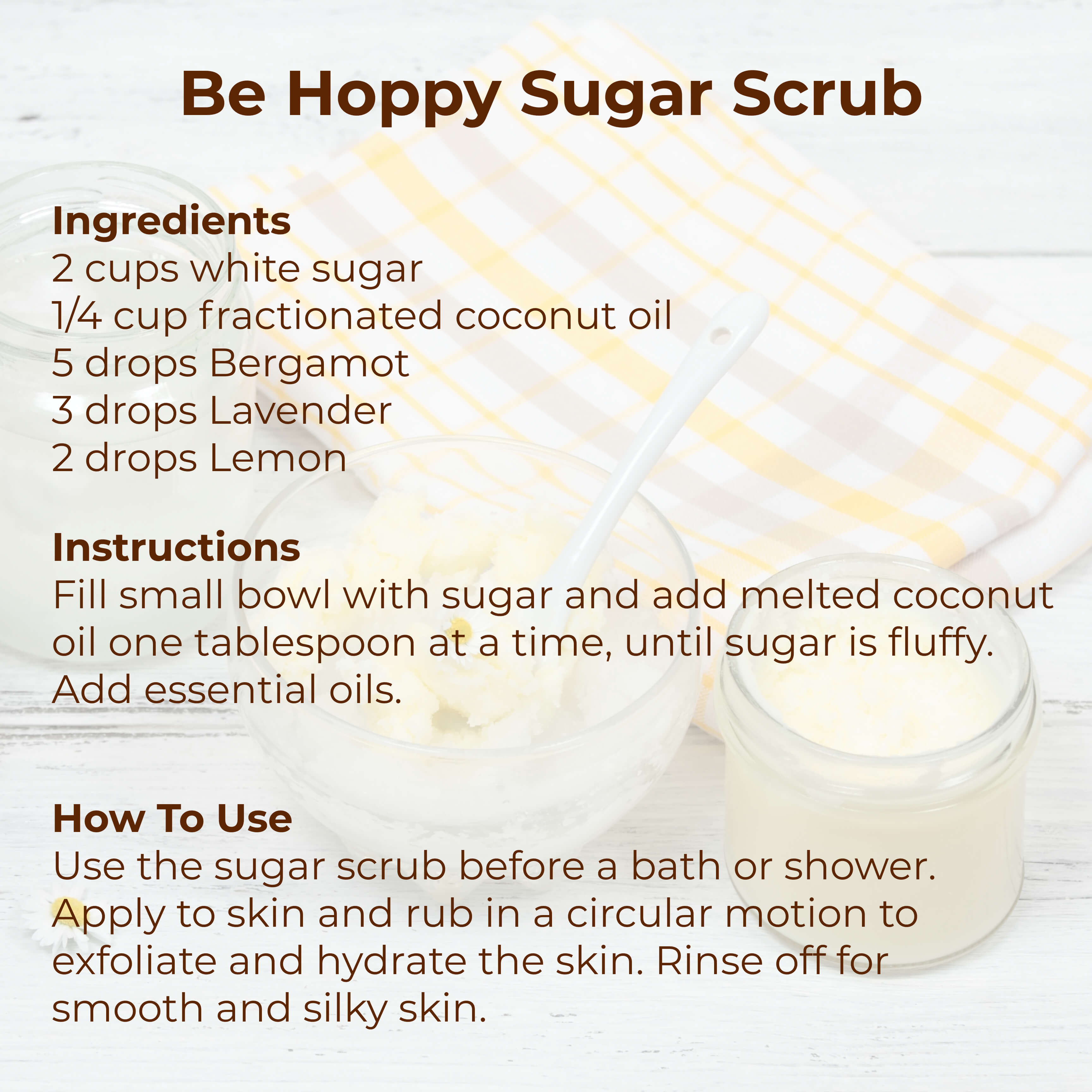 Be Hoppy Sugar Scrub

Ingredients
2 cups white sugar
1/4 cup fractionated coconut oil
5 drops Bergamot
3 drops Lavender
2 drops Lemon

Instructions
Fill small bowl with sugar and add melted coconut oil one tablespoon at a time, until sugar is fluffy. Add essential oils.

How To Use
Use the sugar scrub before a bath or shower. Apply to skin and rub in a circular motion to exfoliate and hydrate the skin. Rinse off for smooth and silky skin.