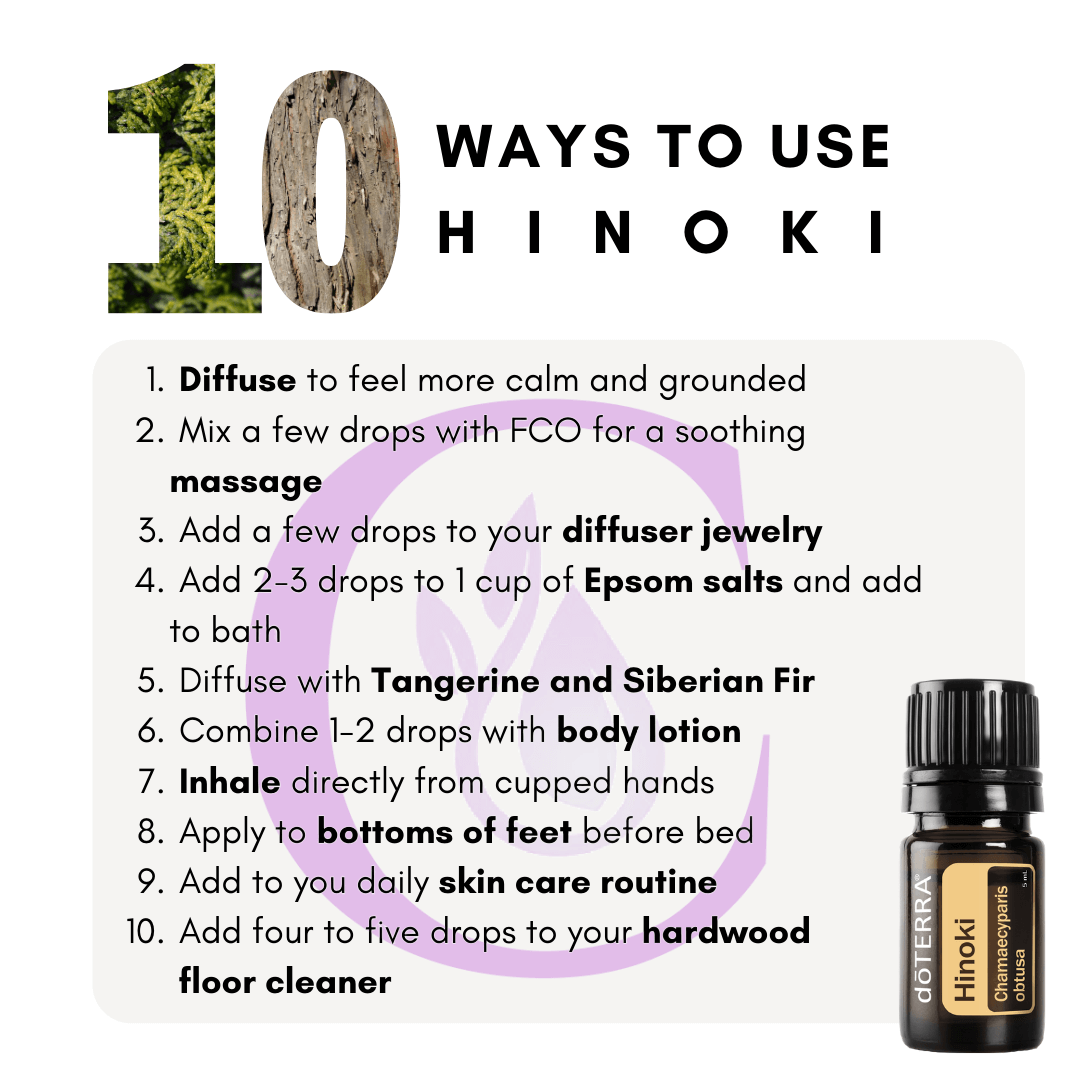 10 WAYS TO USE HINOKI

1. Diffuse to feel more calm and grounded
2. Mix a few drops with FCO for a soothing massage
3. Add a few drops to your diffuser jewelry
4. Add 2-3 drops to 1 cup of Epsom salts and add to bath
5. Diffuse with Tangerine and Siberian Fir
6. Combine 1-2 drops with body lotion
7. Inhale directly from cupped hands
8. Apply to bottoms of feet before bed
9. Add to you daily skin care routine
10. Add four to five drops to your hardwood floor cleaner

dōTERRA® Hinoki Chamaecyparis obtusa 5 mL