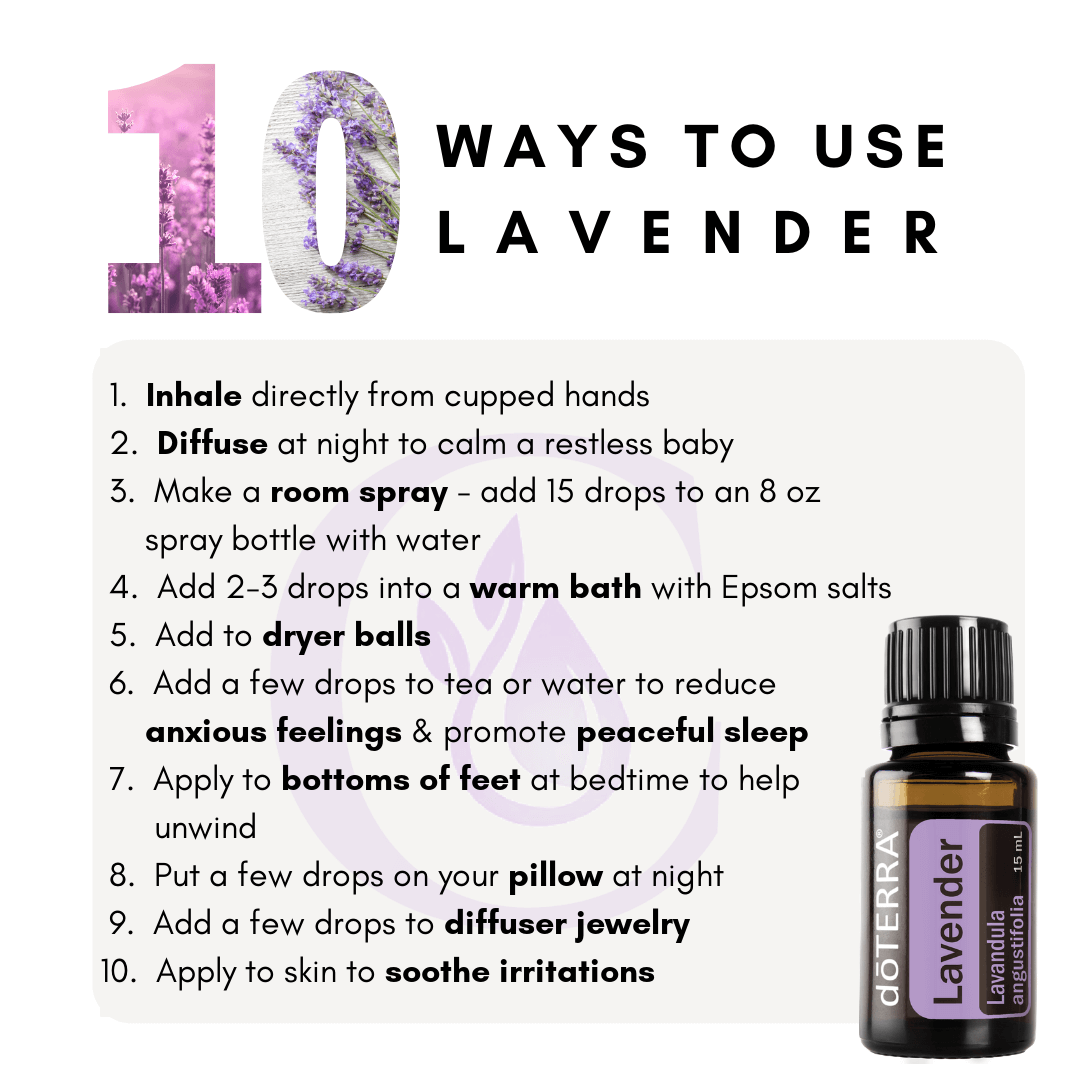 10 WAYS TO USE LAVENDER

1. Inhale directly from cupped hands
2. Diffuse at night to calm a restless baby
3. Make a room spray - add 15 drops to an 8 oz spray bottle with water
4. Add 2-3 drops into a warm bath with Epsom salts
5. Add to dryer balls
6. Add a few drops to tea or water to reduce anxious feelings & promote peaceful sleep
7. Apply to bottoms of feet at bedtime to help unwind
8. Put a few drops on your pillow at night
9. Add a few drops to diffuser jewelry
10. Apply to skin to soothe irritations

dōTERRA®
Lavender
Lavandula angustifolia
15 mL