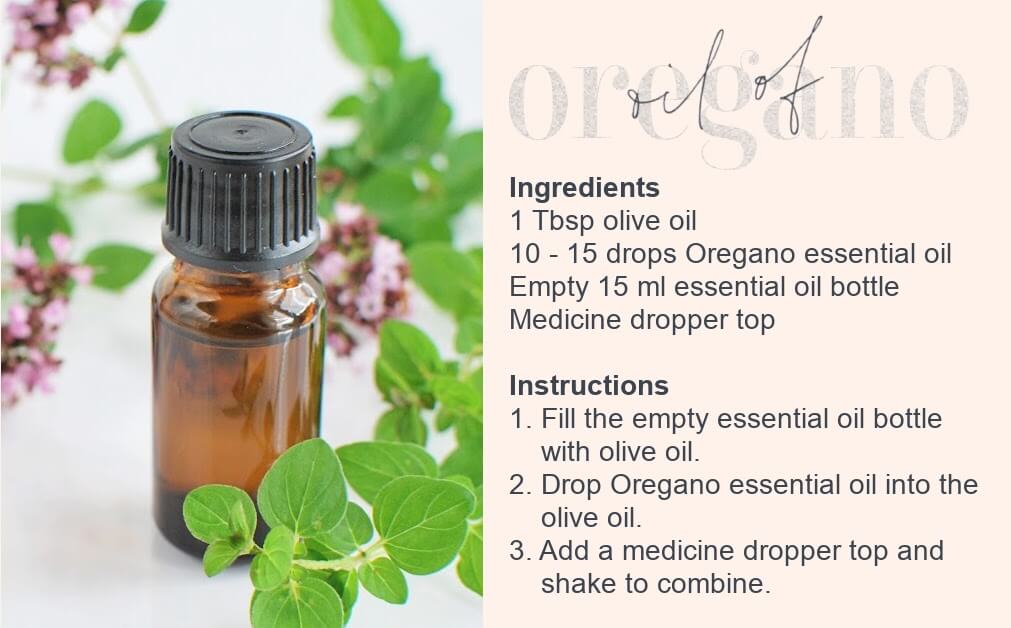 oil of
oregano

Ingredients
1 Tbsp olive oil
10 - 15 drops Oregano essential oil
Empty 15 ml essential oil bottle
Medicine dropper top

Instructions
1. Fill the empty essential oil bottle with olive oil.
2. Drop Oregano essential oil into the olive oil.
3. Add a medicine dropper top and shake to combine.